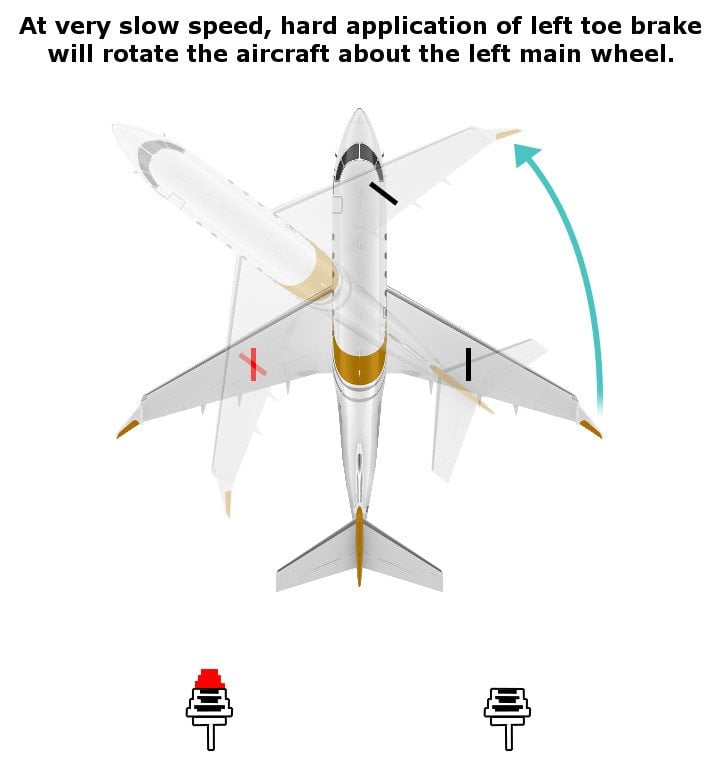 At very slow speed, hard application of left toe brake will rotate the aircraft about the left main wheel.