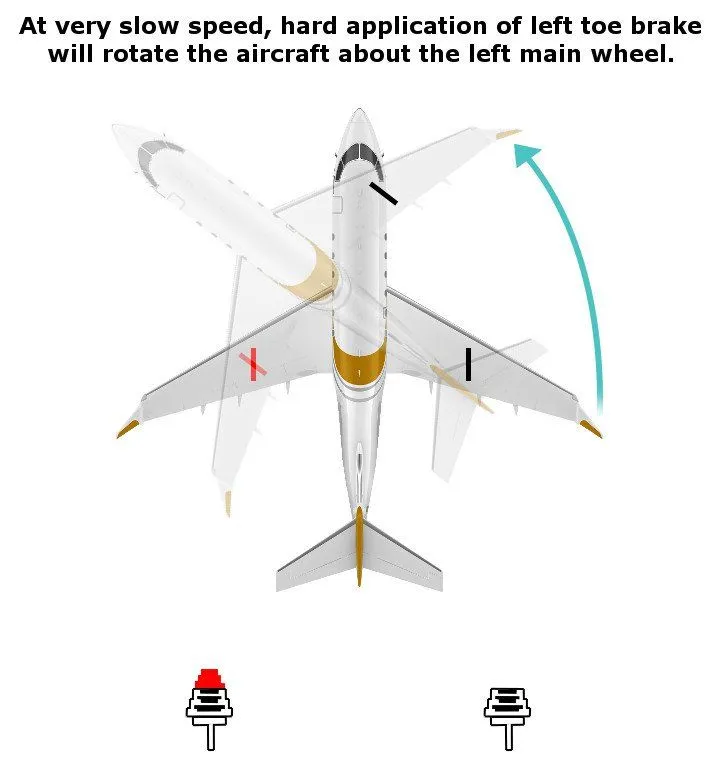 At very slow speed, hard application of left toe brake will rotate the aircraft about the left main wheel.