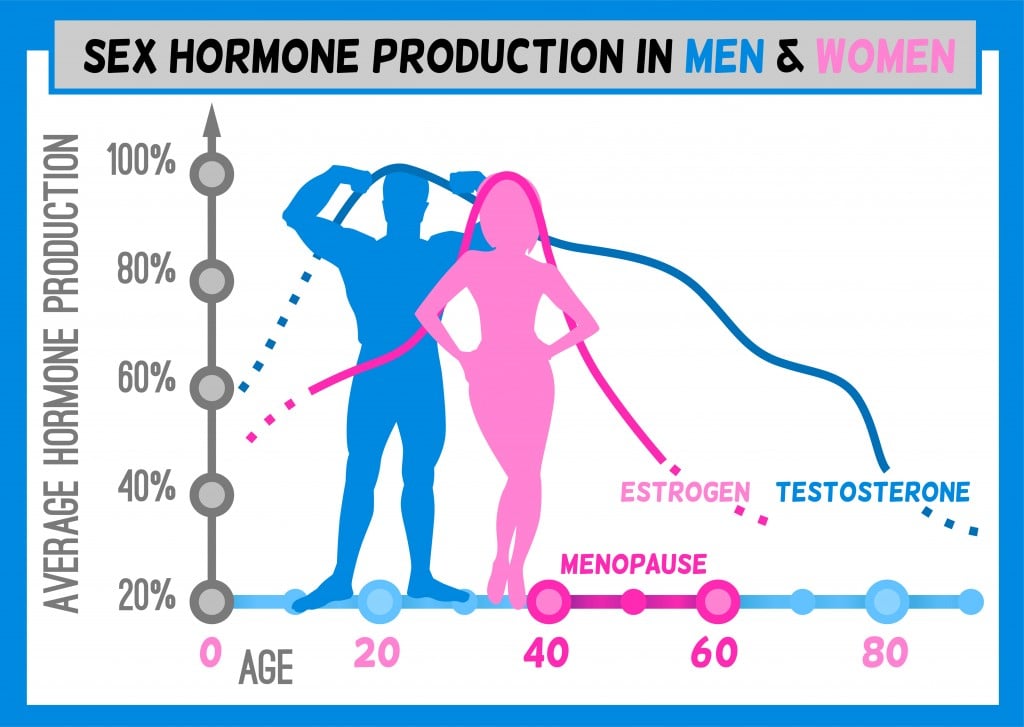 SEX HORMONE PRODUCTION IN MEN & WOMEN

AVERAGE HORMONE PRODUCTION

100%
80%
60%
40%
20%

ESTROGEN
TESTOSTERONE
MENOPAUSE

0 AGE 20 40 60 80