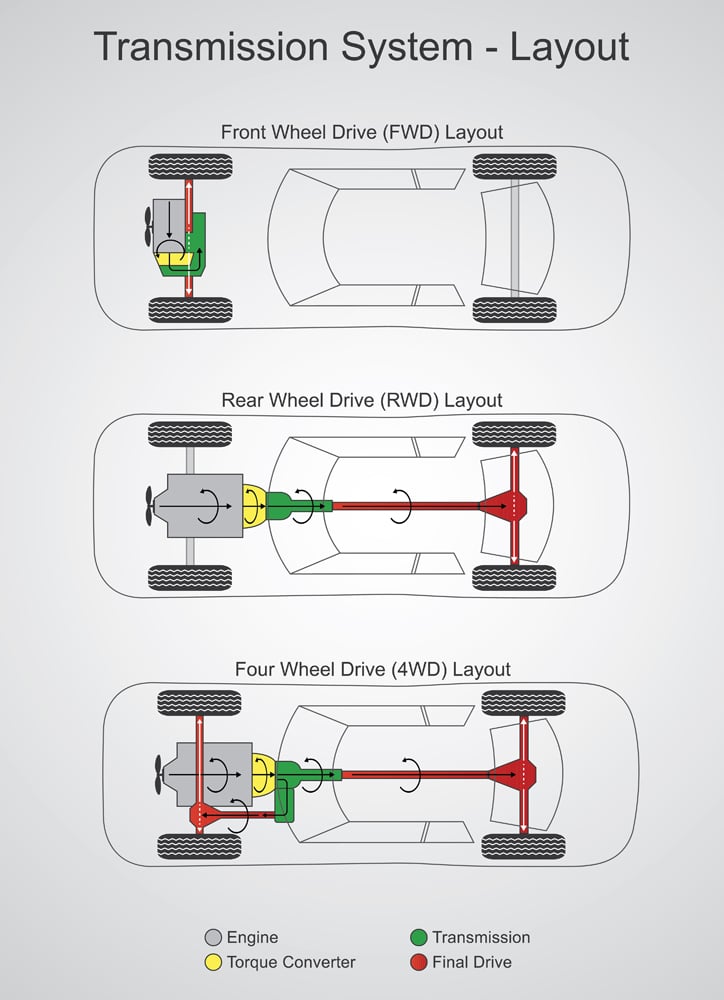 Transmission System - Layout

Front Wheel Drive (FWD) Layout

Rear Wheel Drive (RWD) Layout

Four Wheel Drive (4WD) Layout

Engine
Torque Converter
Transmission
Final Drive