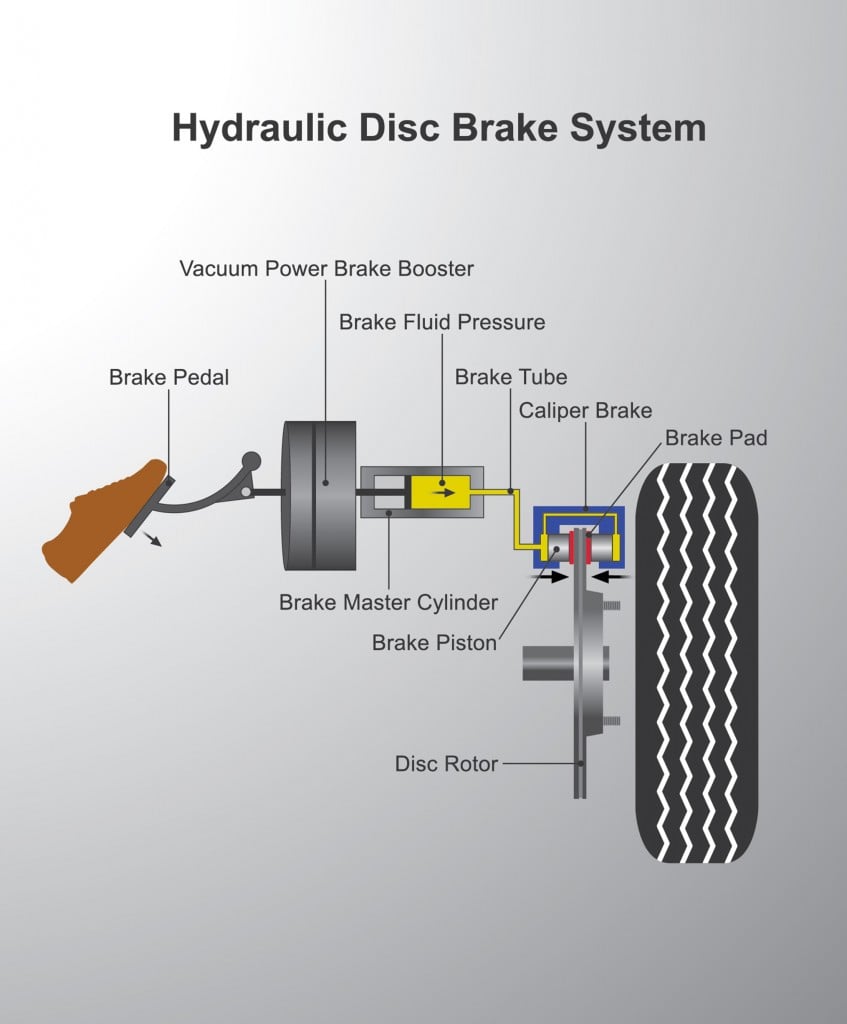 Hydraulic Disc Brake System

Vacuum Power Brake Booster
Brake Fluid Pressure
Brake Pedal
Brake Tube
Caliper Brake
Brake Pad
Brake Master Cylinder
Brake Piston
Disc Rotor