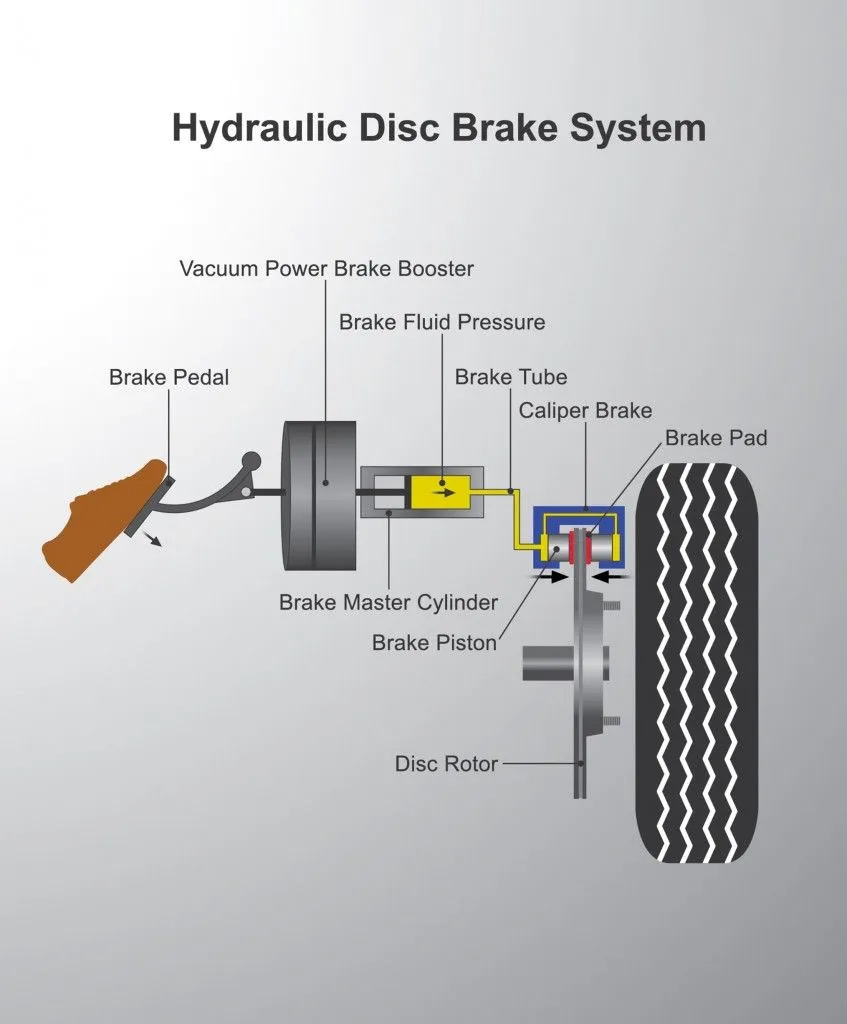 Hydraulic Disc Brake System

Vacuum Power Brake Booster

Brake Fluid Pressure

Brake Pedal

Brake Tube

Caliper Brake

Brake Pad

Brake Master Cylinder

Brake Piston

Disc Rotor