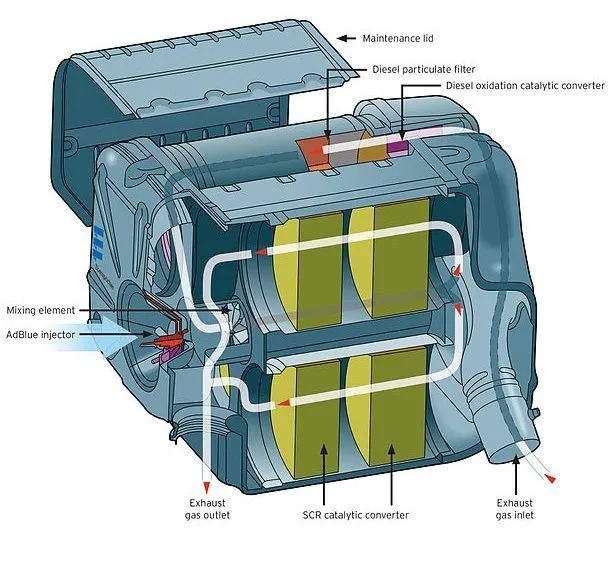 Maintenance lid

Diesel particulate filter

Diesel oxidation catalytic converter

Mixing element

AdBlue injector

Exhaust gas outlet

SCR catalytic converter

Exhaust gas inlet