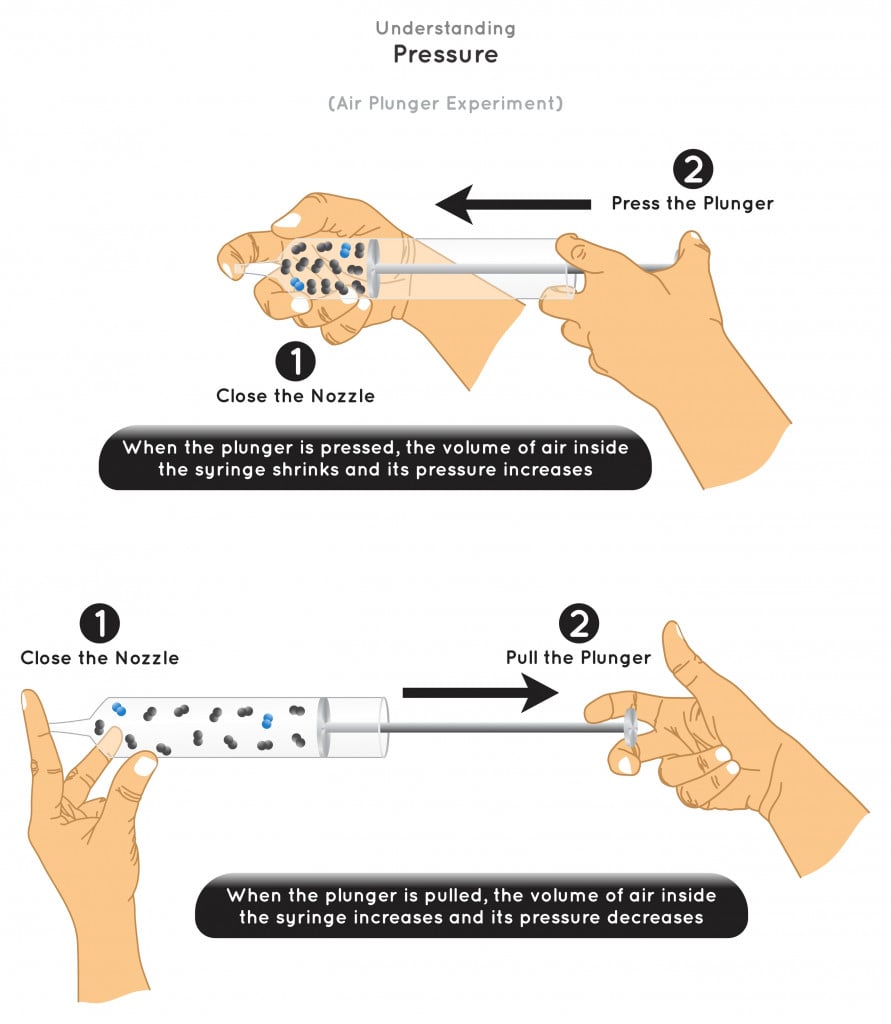 Understanding
Pressure

(Air Plunger Experiment)

2
Press the Plunger

1
Close the Nozzle

When the plunger is pressed, the volume of air inside the syringe shrinks and its pressure increases

1
Close the Nozzle

2
Pull the Plunger

When the plunger is pulled, the volume of air inside the syringe increases and its pressure decreases