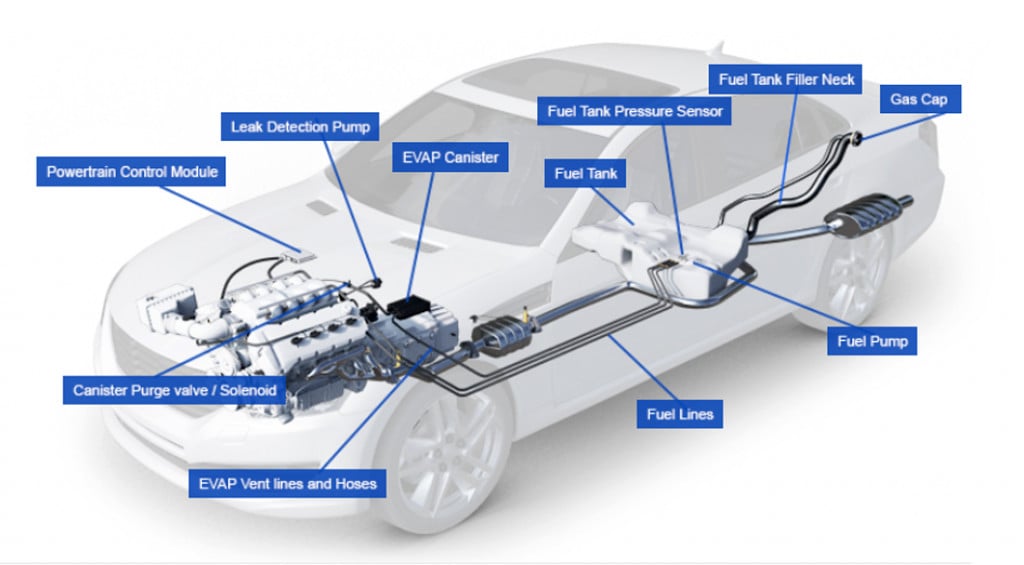 Fuel Tank Filler Neck
Gas Cap
Fuel Tank Pressure Sensor
Leak Detection Pump
EVAP Canister
Powertrain Control Module
Fuel Tank
Fuel Pump
Canister Purge valve / Solenoid
Fuel Lines
EVAP Vent lines and Hoses